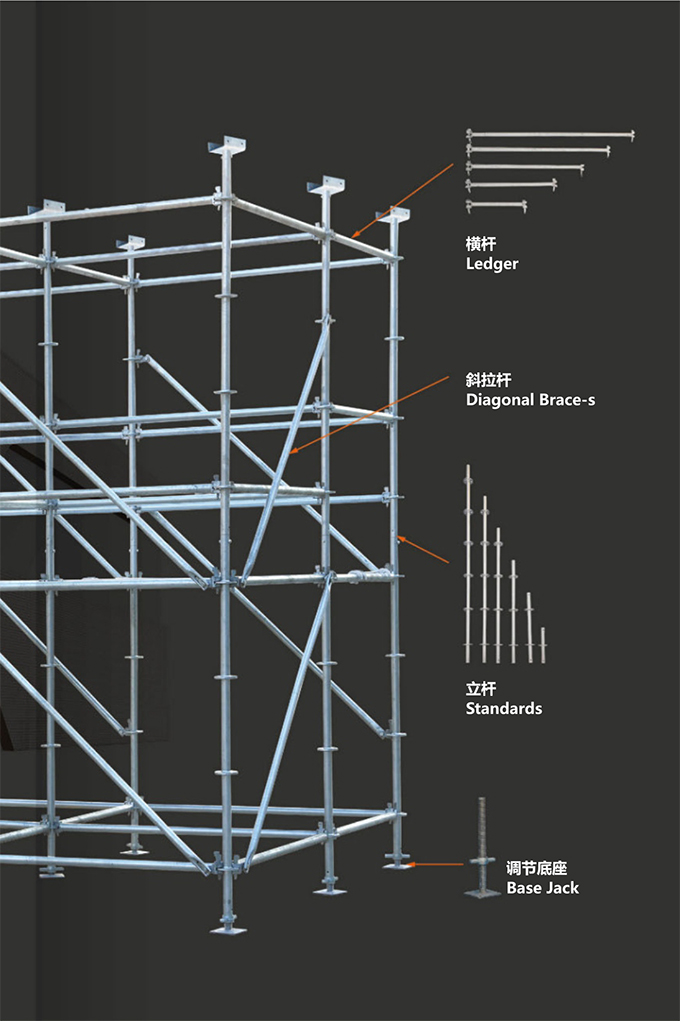 横杆
Ledger

斜拉杆
Diagonal Brace-s

立杆
Standards

调节底座
Base Jack